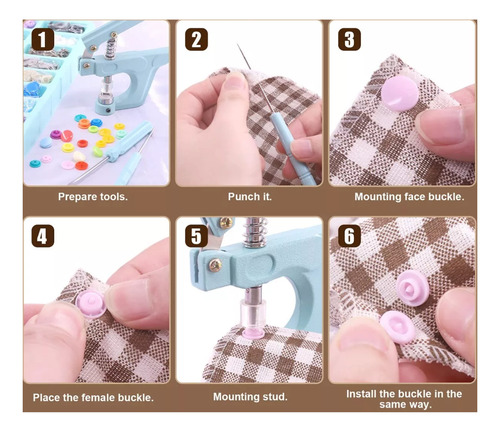 1
Prepare tools.

2
Punch it.

3
Mounting face buckle.

4
Place the female buckle.

5
Mounting stud.

6
Install the buckle in the same way.