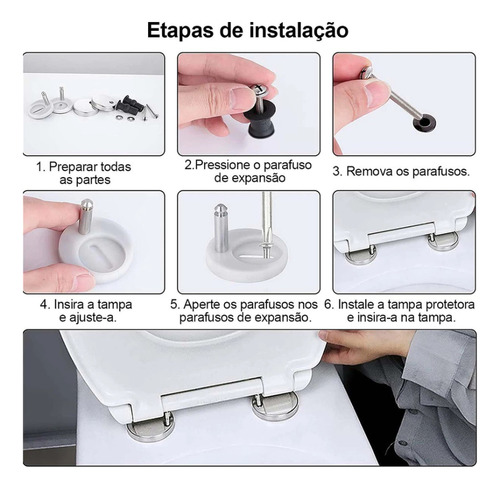 Etapas de instalação

1. Preparar todas as partes

2.Pressione o parafuso de expansão

3. Remova os parafusos.

4. Insira a tampa e ajuste-a.

5. Aperte os parafusos nos parafusos de expansão.

6. Instale a tampa protetora e insira-a na tampa.