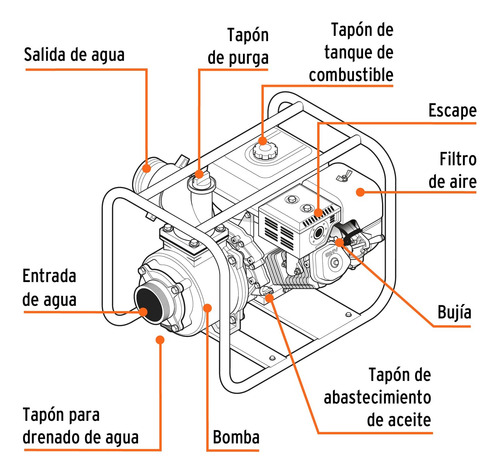 Salida de agua

Tapón de purga

Tapón de tanque de combustible

Escape

Filtro de aire

Entrada de agua

Bujía

Tapón de abastecimiento de aceite

Tapón para drenado de agua

Bomba